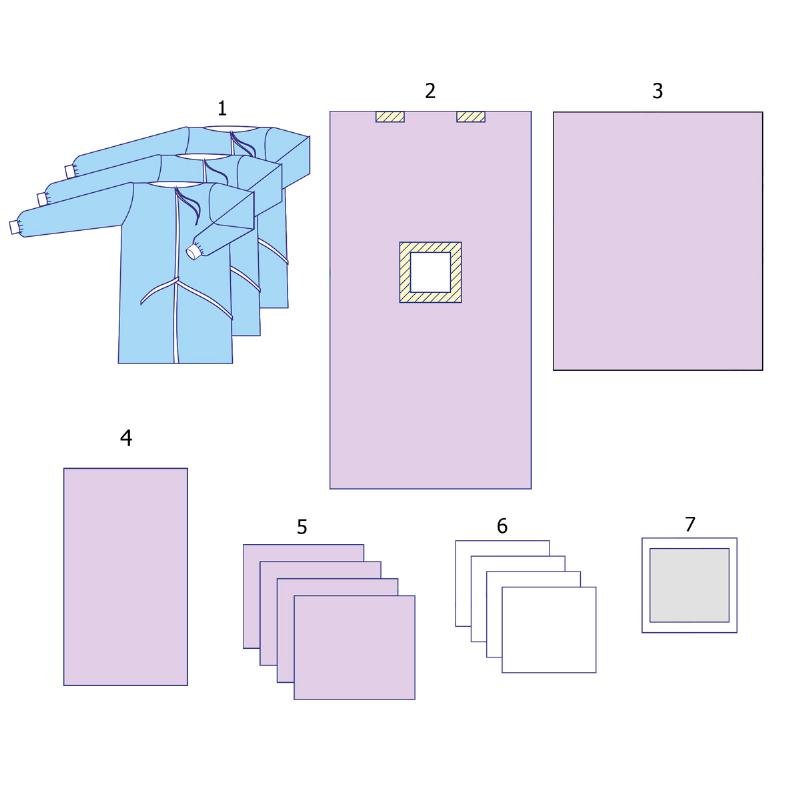 1

2

3

4

5

6

7